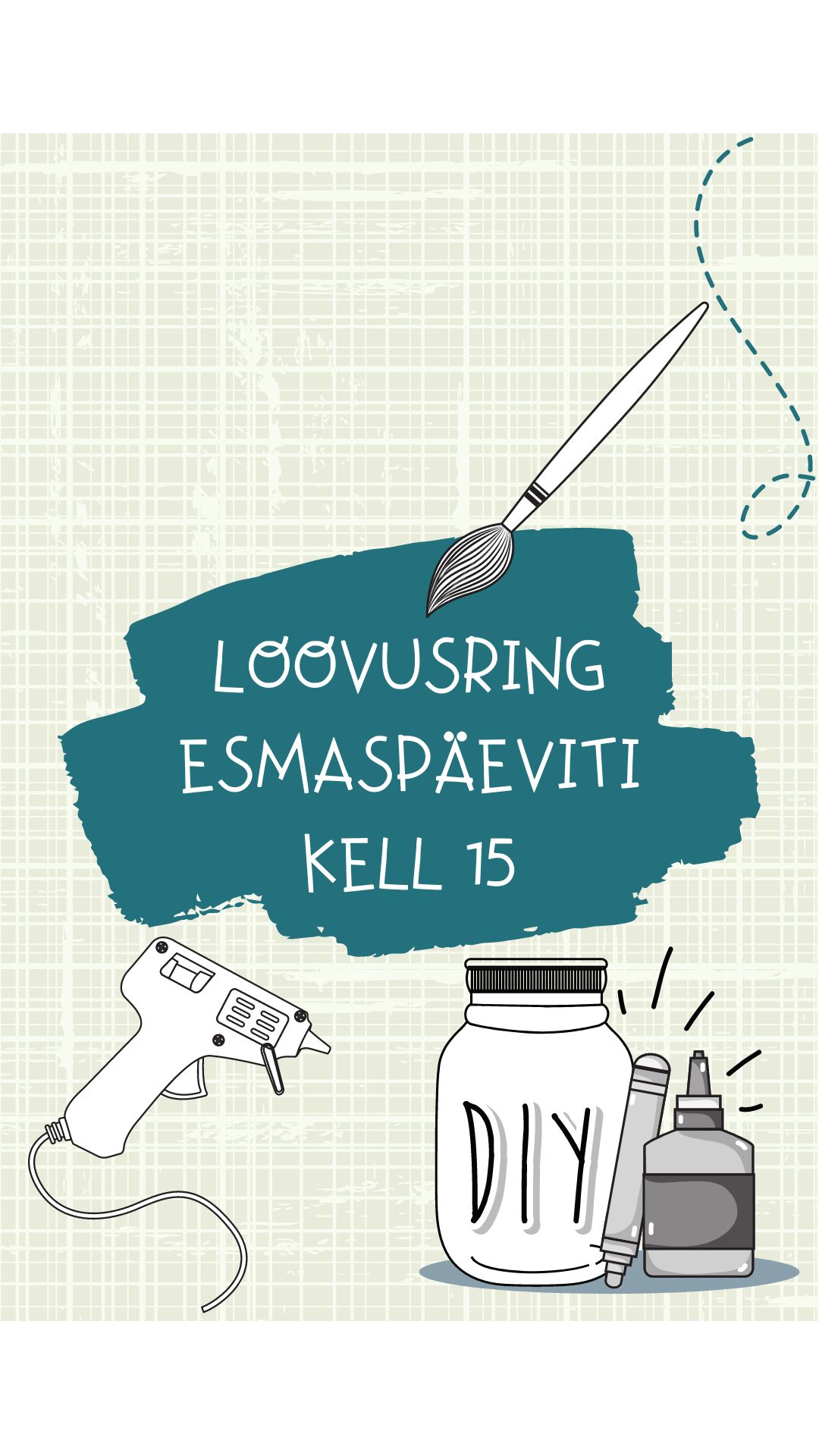 LOOVUSRING
ESMASPÄEVITI
KELL 15

DIY